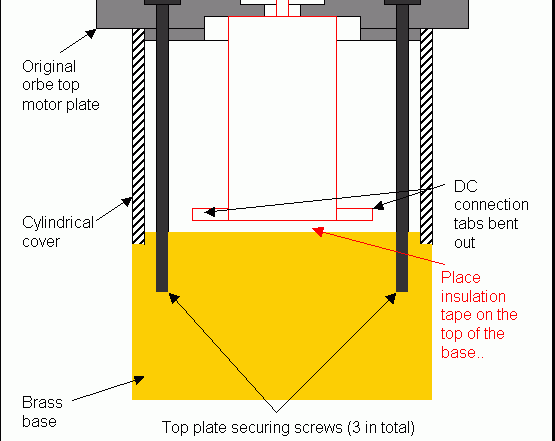 Original orbe top motor plate

Cylindrical cover

DC connection tabs bent out

Place insulation tape on the top of the base..

Brass base

Top plate securing screws (3 in total)