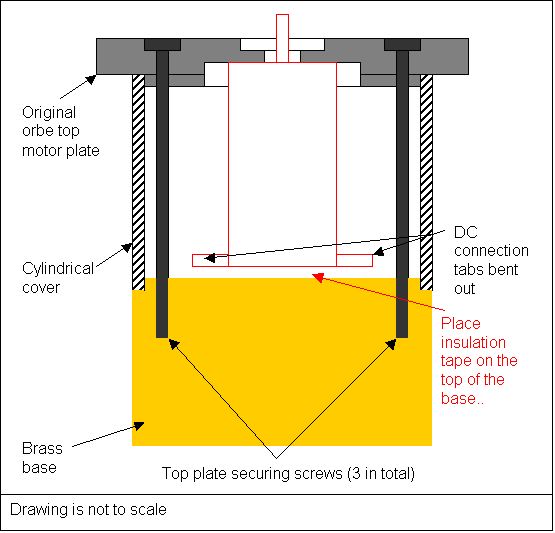 Original orbe top motor plate

Cylindrical cover

DC connection tabs bent out

Place insulation tape on the top of the base..

Brass base

Top plate securing screws (3 in total)

Drawing is not to scale