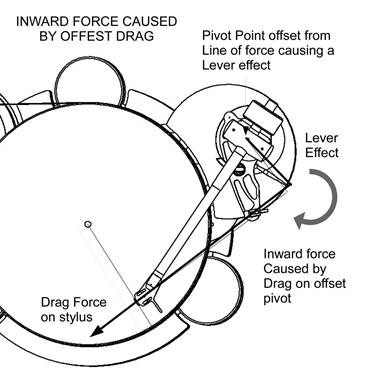 INWARD FORCE CAUSED BY OFFEST DRAG

Pivot Point offset from Line of force causing a Lever effect

Lever Effect

Inward force Caused by Drag on offset pivot

Drag Force on stylus