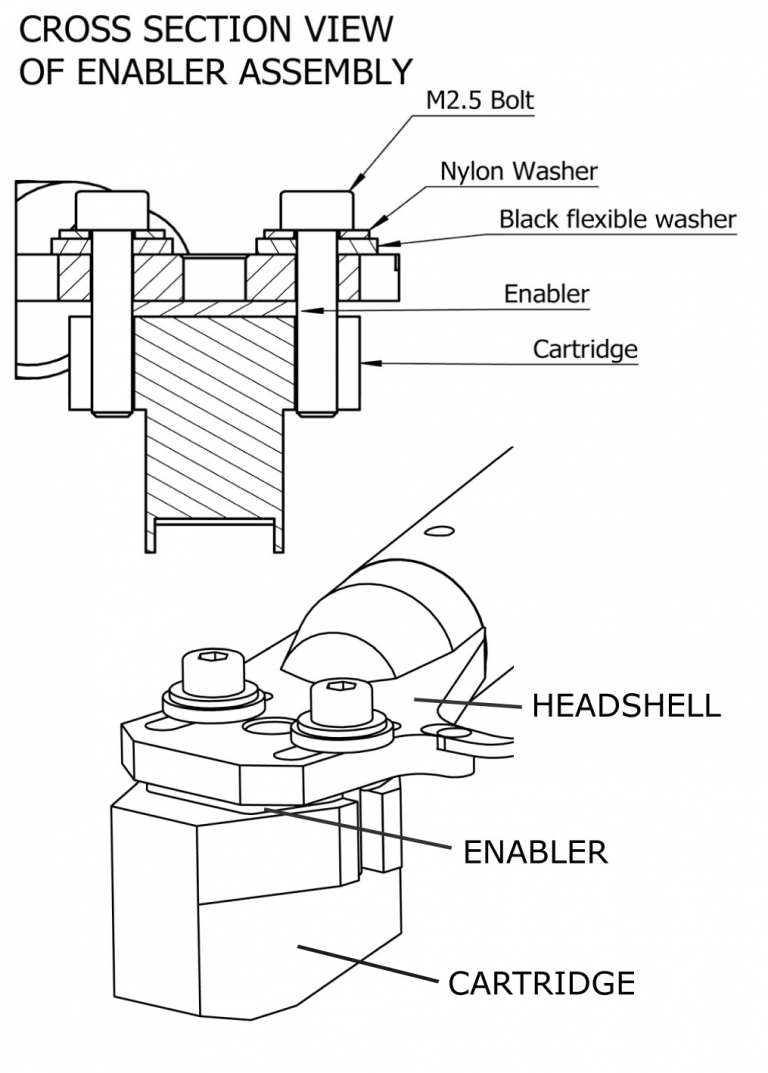 CROSS SECTION VIEW OF ENABLER ASSEMBLY

M2.5 Bolt

Nylon Washer

Black flexible washer

Enabler

Cartridge

HEADSHELL

ENABLER

CARTRIDGE